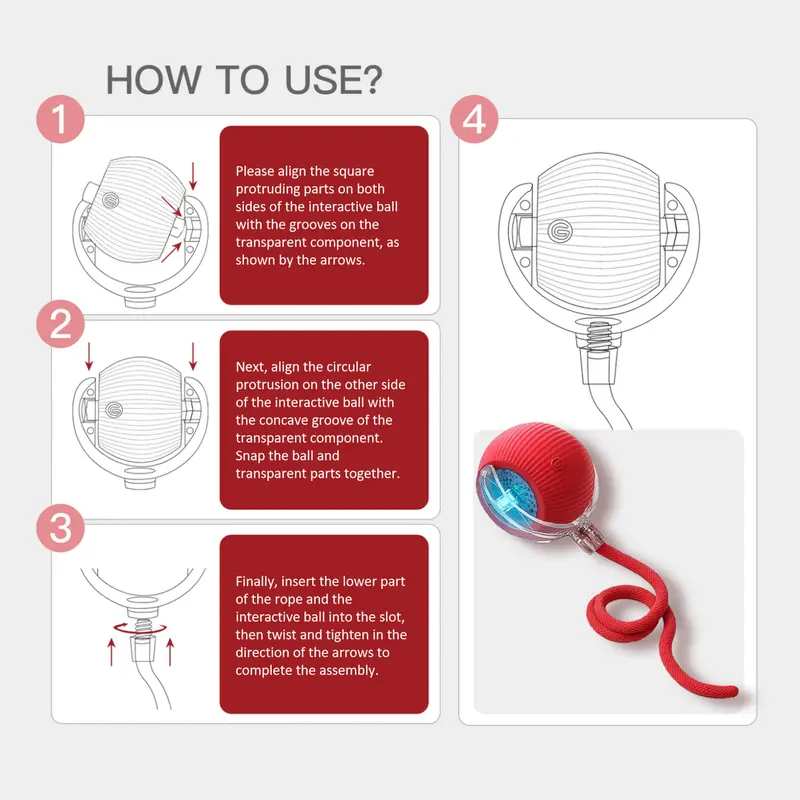 HOW TO USE?

1

Please align the square protruding parts on both sides of the interactive ball with the grooves on the transparent component, as shown by the arrows.

2

Next, align the circular protrusion on the other side of the interactive ball with the concave groove of the transparent component. Snap the ball and transparent parts together.

3

Finally, insert the lower part of the rope and the interactive ball into the slot, then twist and tighten in the direction of the arrows to complete the assembly.

4